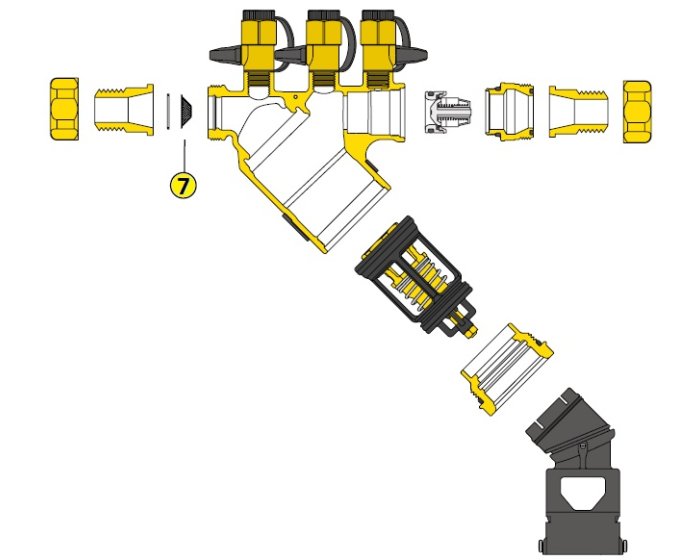 7