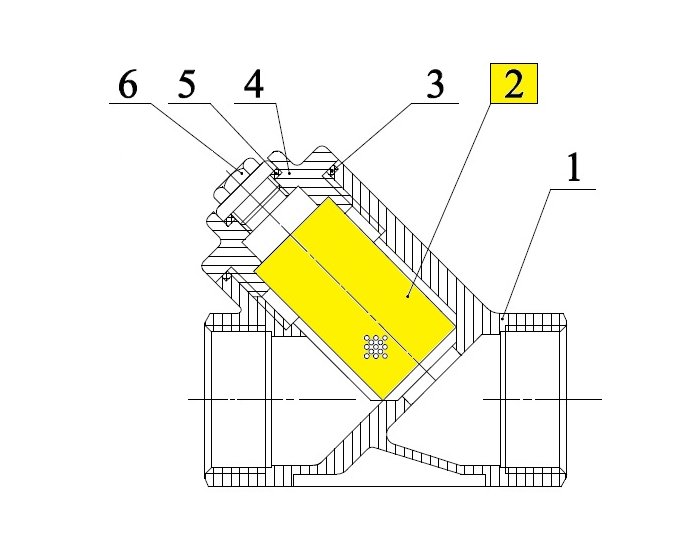 6 5 4 3 2

1