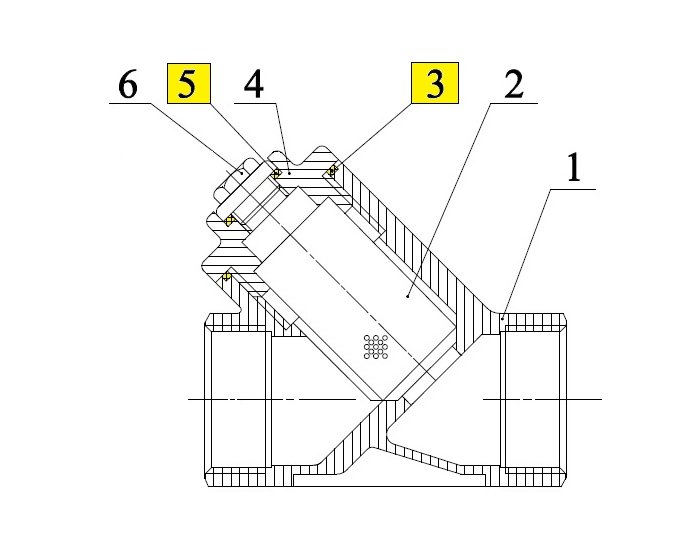 6 5 4 3 2
1